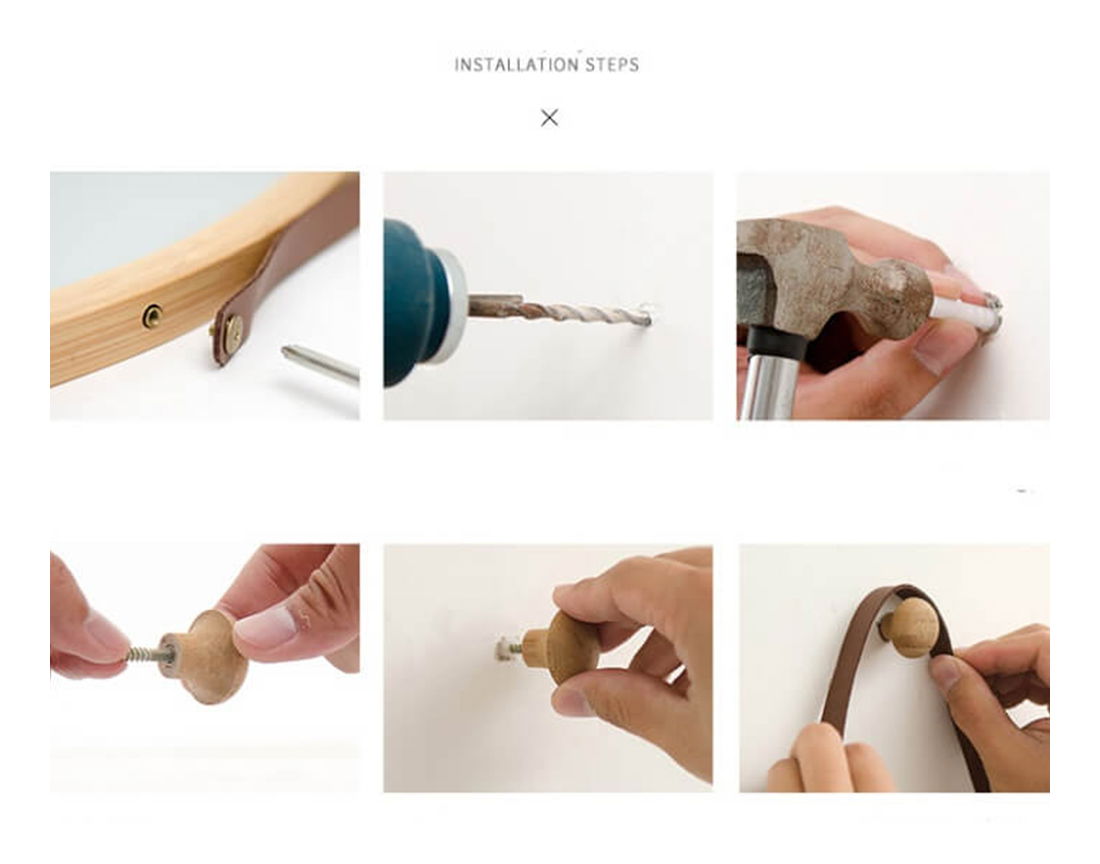 INSTALLATION STEPS

×