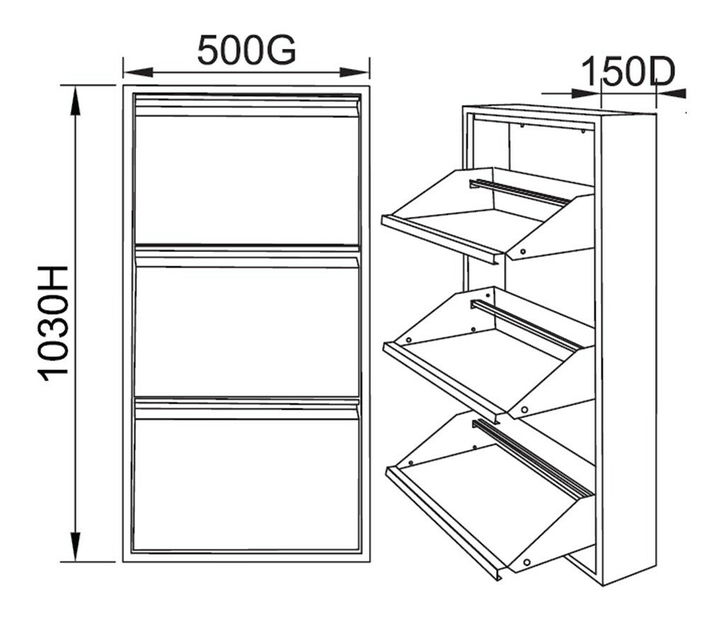 500G

150D

1030H