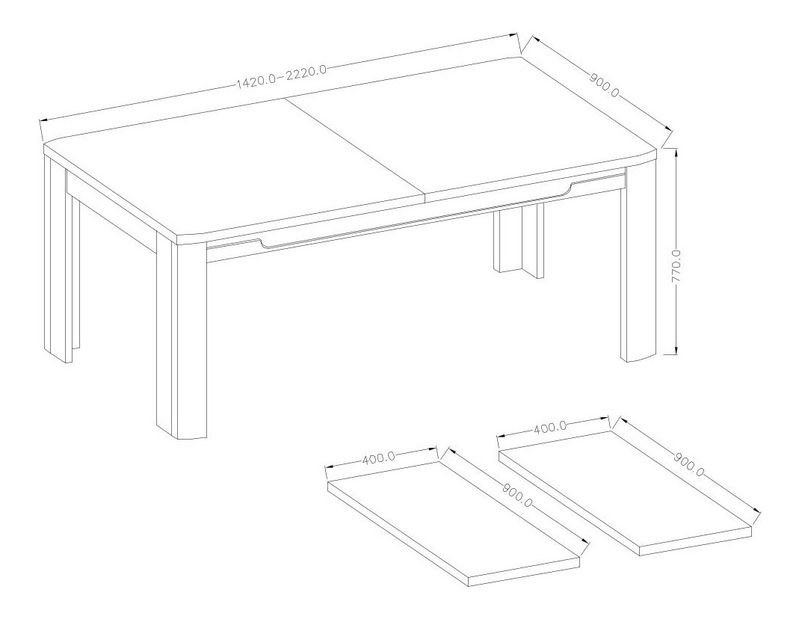 1420.0–2220.0
900.0
770.0
400.0
900.0
400.0
900.0