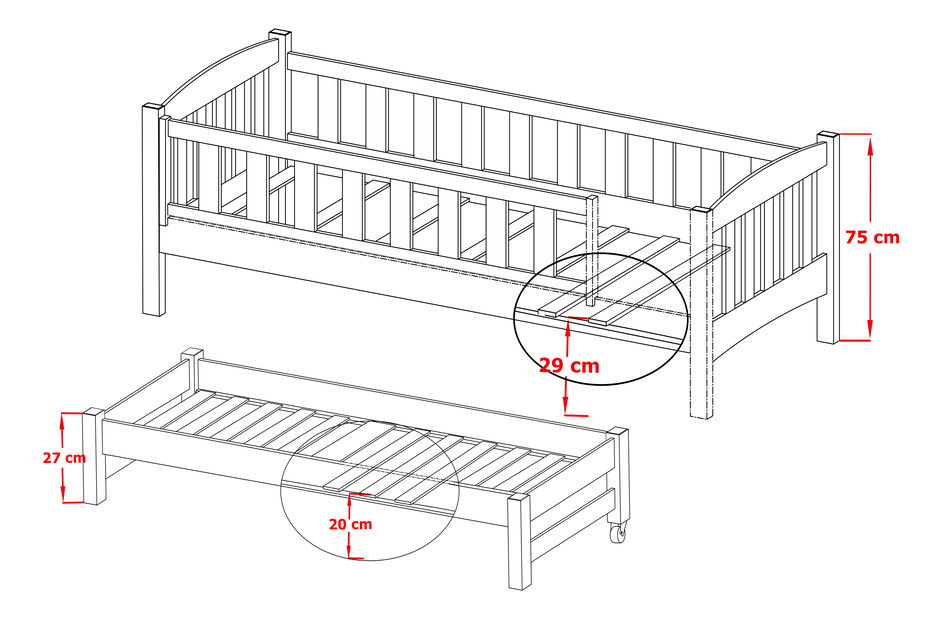 75 cm

29 cm

27 cm

20 cm