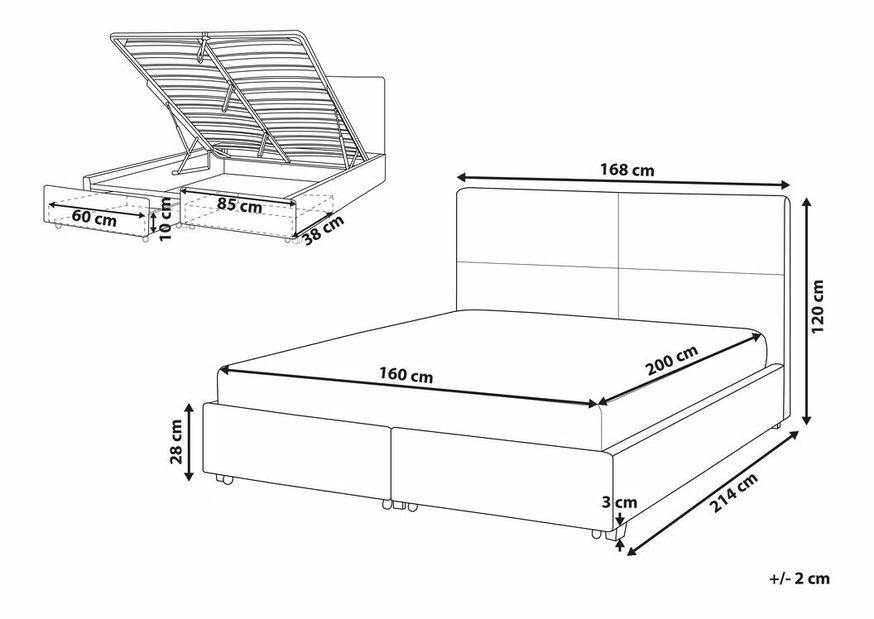 60 cm
10 cm
85 cm
38 cm
168 cm
120 cm
160 cm
200 cm
28 cm
3 cm
214 cm
+/- 2 cm