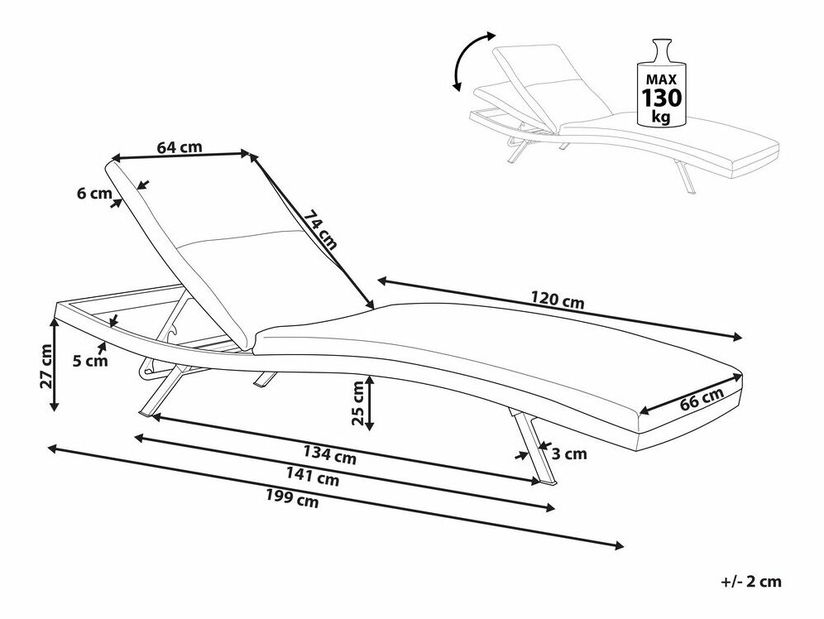 MAX
130
kg

64 cm
6 cm
74 cm
120 cm
27 cm
5 cm
25 cm
66 cm
3 cm
134 cm
141 cm
199 cm

+/- 2 cm