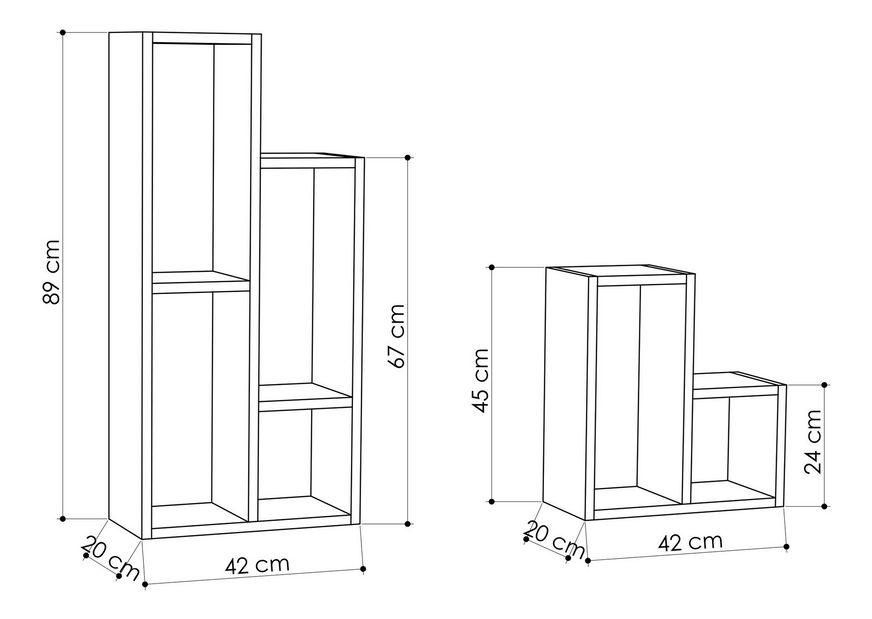 89 cm

67 cm

20 cm

42 cm

45 cm

24 cm

20 cm

42 cm