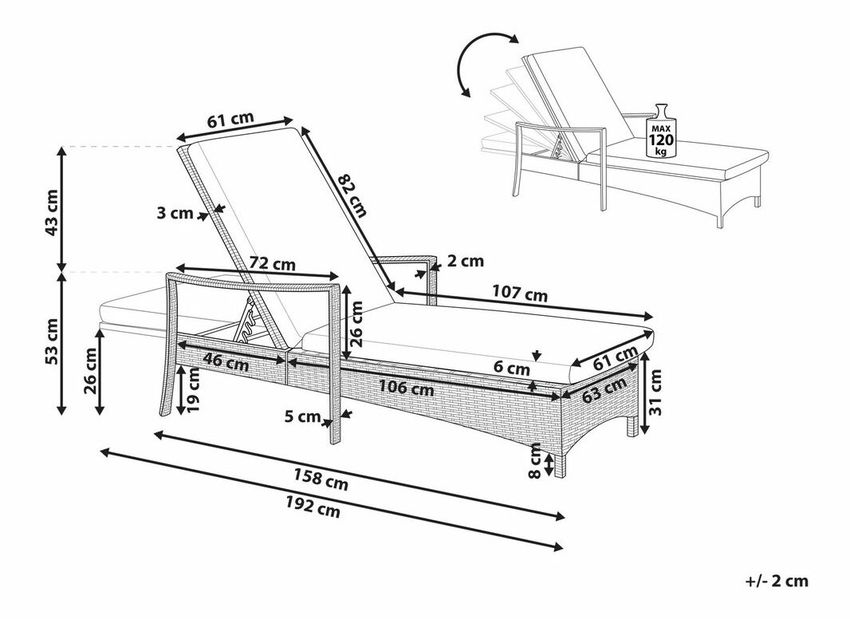 MAX
120
kg

61 cm
82 cm
43 cm
3 cm
72 cm
2 cm
107 cm
53 cm
26 cm
26 cm
46 cm
19 cm
6 cm
61 cm
106 cm
63 cm
31 cm
5 cm
8 cm
158 cm
192 cm

+/- 2 cm