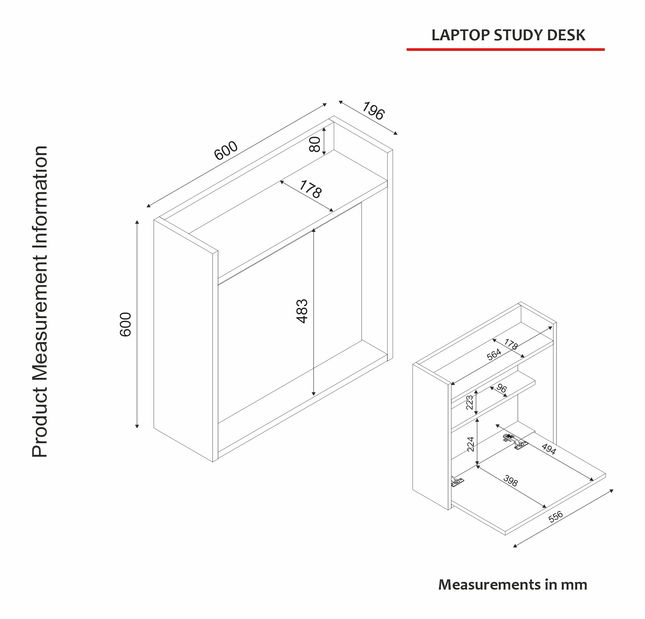 LAPTOP STUDY DESK

Product Measurement Information

600
196
80
178
600
483

178
564
96
223
224
494
398
556

Measurements in mm