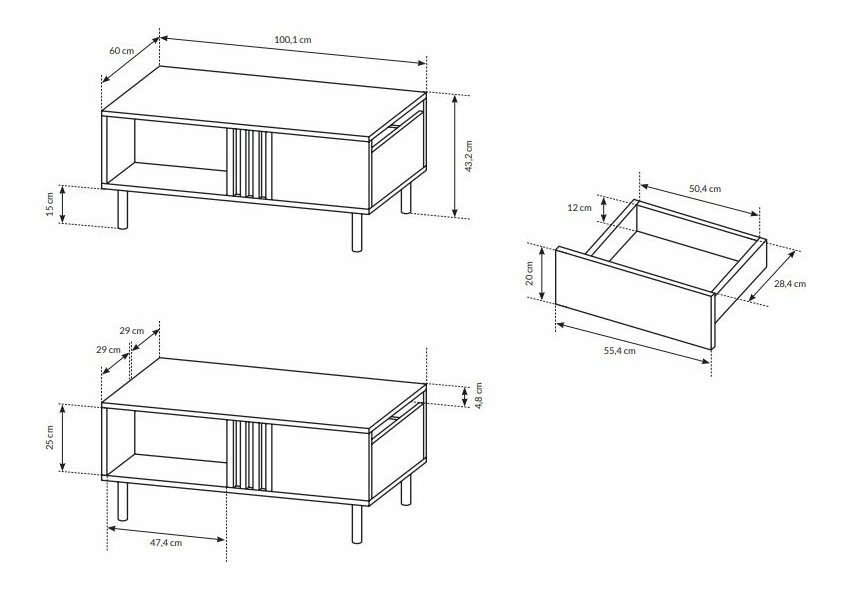 60 cm
100,1 cm
43,2 cm
15 cm
50,4 cm
12 cm
20 cm
28,4 cm
55,4 cm
29 cm
29 cm
4,8 cm
25 cm
47,4 cm