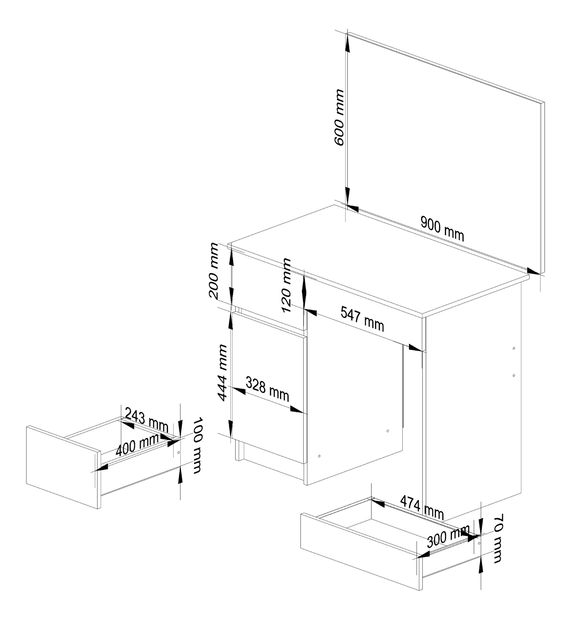 600 mm
900 mm
200 mm
120 mm
547 mm
444 mm
328 mm
243 mm
400 mm
100 mm
474 mm
300 mm
70 mm