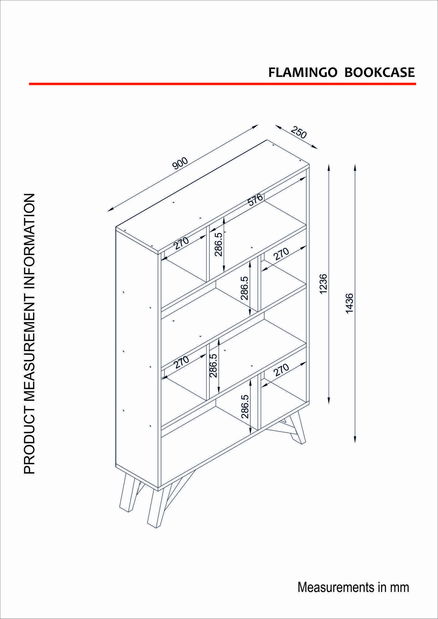 FLAMINGO BOOKCASE

PRODUCT MEASUREMENT INFORMATION

900
250
576
270
286.5
270
286.5
1236
1436
270
286.5
270
286.5

Measurements in mm