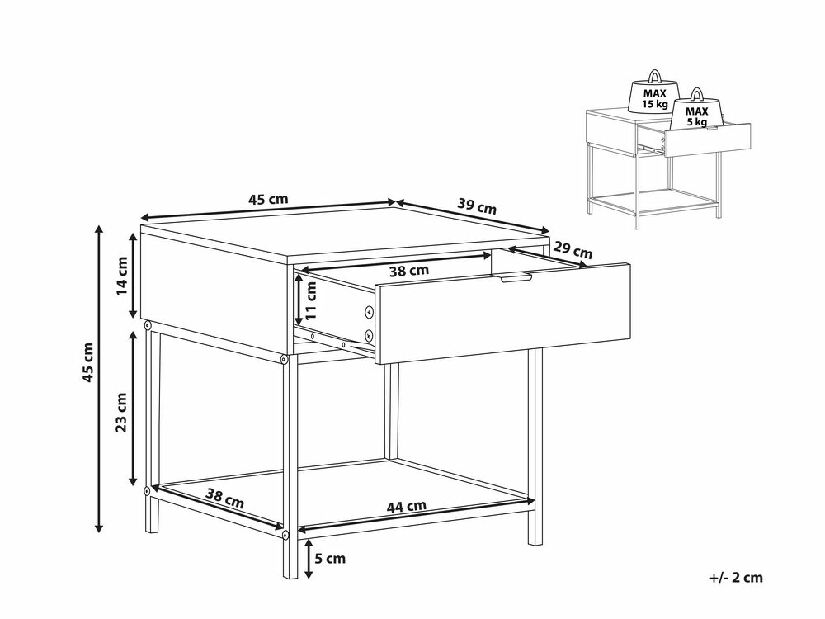 MAX
15 kg

MAX
5 kg

45 cm

39 cm

29 cm

38 cm

14 cm

11 cm

45 cm

23 cm

38 cm

44 cm

5 cm

+/- 2 cm