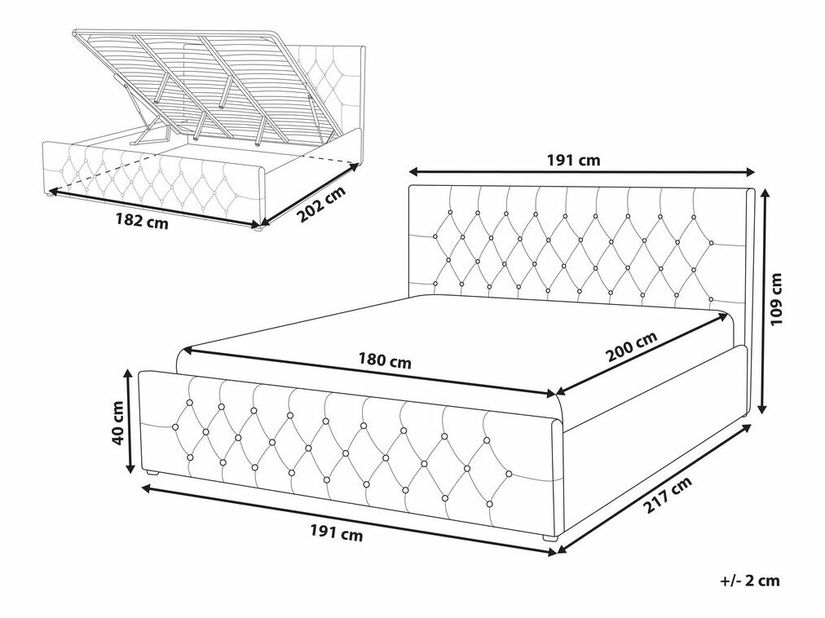 182 cm
202 cm
191 cm
109 cm
180 cm
200 cm
40 cm
191 cm
217 cm
+/- 2 cm