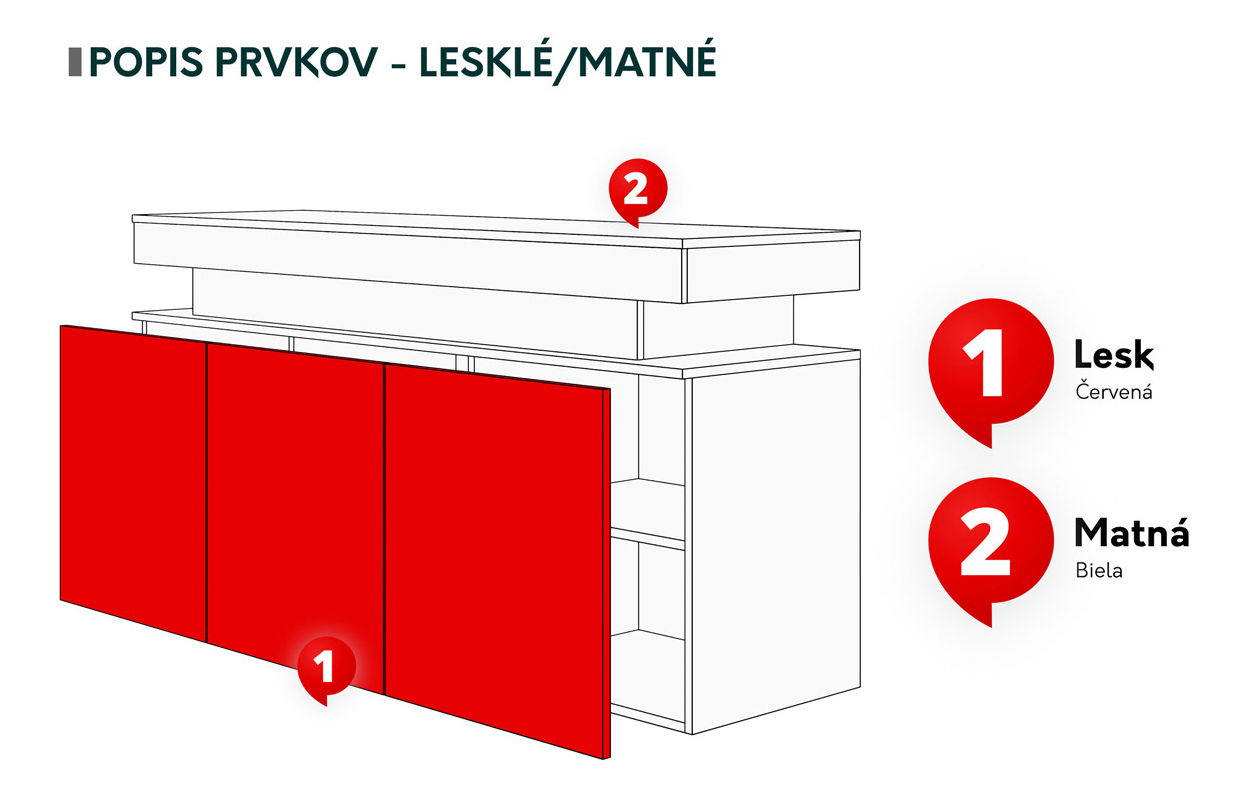 POPIS PRVKOV - LESKLÉ/MATNÉ

2

1

1
Lesk
Červená

2
Matná
Biela