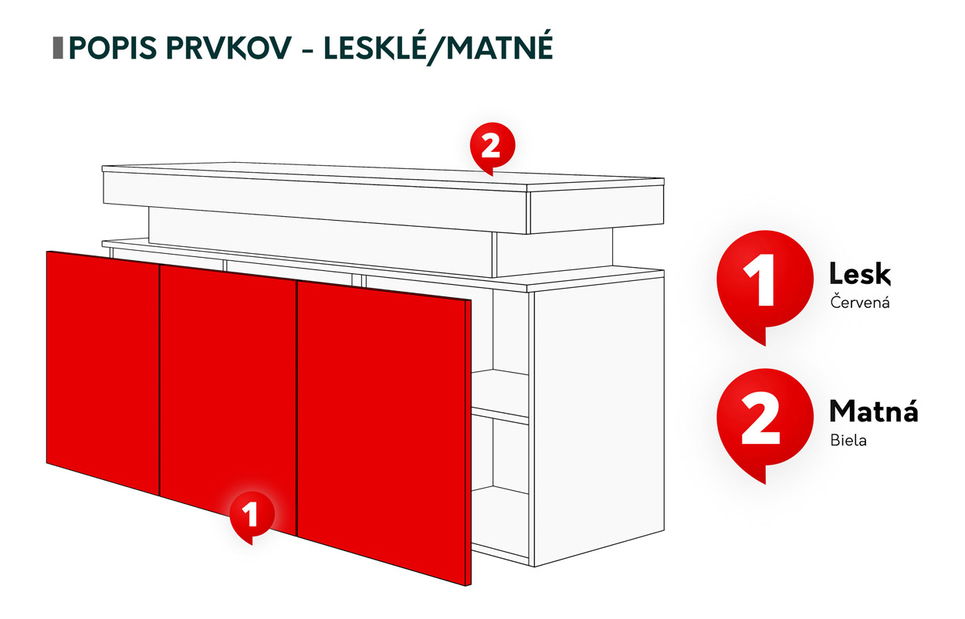 POPIS PRVKOV - LESKLÉ/MATNÉ

2

1

1 Lesk
Červená

2 Matná
Biela