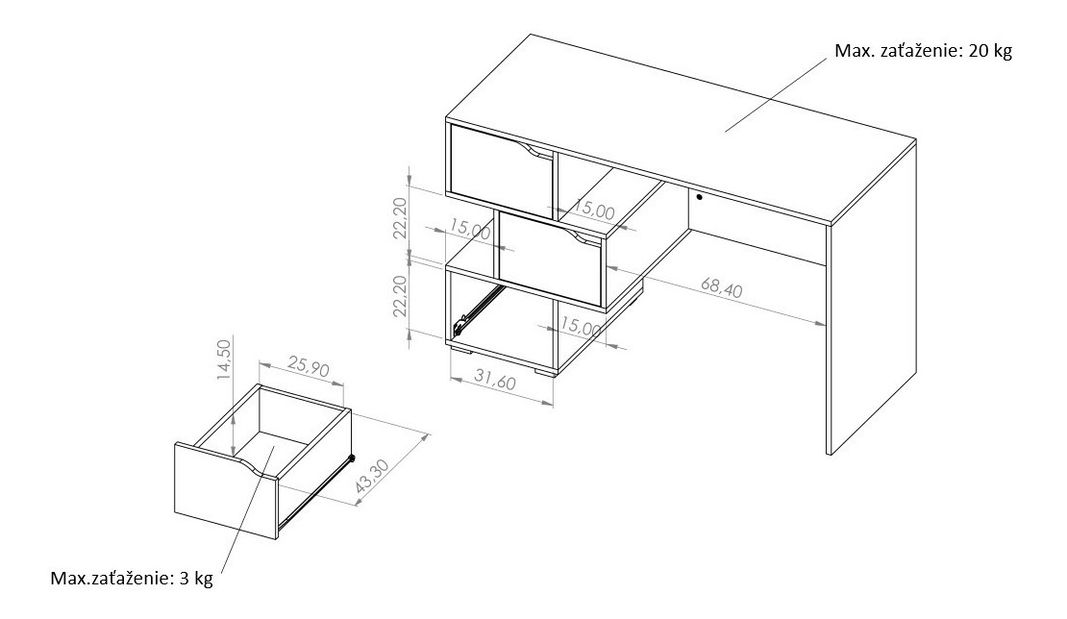 Max. zaťaženie: 20 kg

22,20

15,00

15,00

22,20

68,40

15,00

31,60

14,50

25,90

43,30

Max.zaťaženie: 3 kg