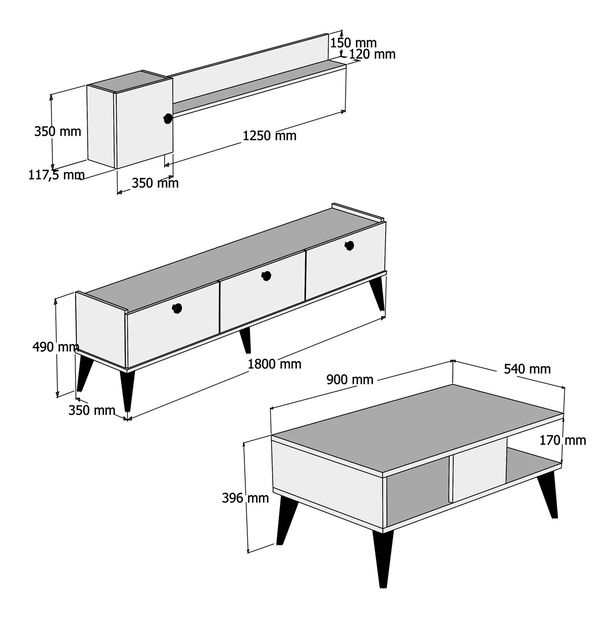 150 mm
120 mm
350 mm
1250 mm
117,5 mm
350 mm
490 mm
1800 mm
350 mm
900 mm
540 mm
170 mm
396 mm