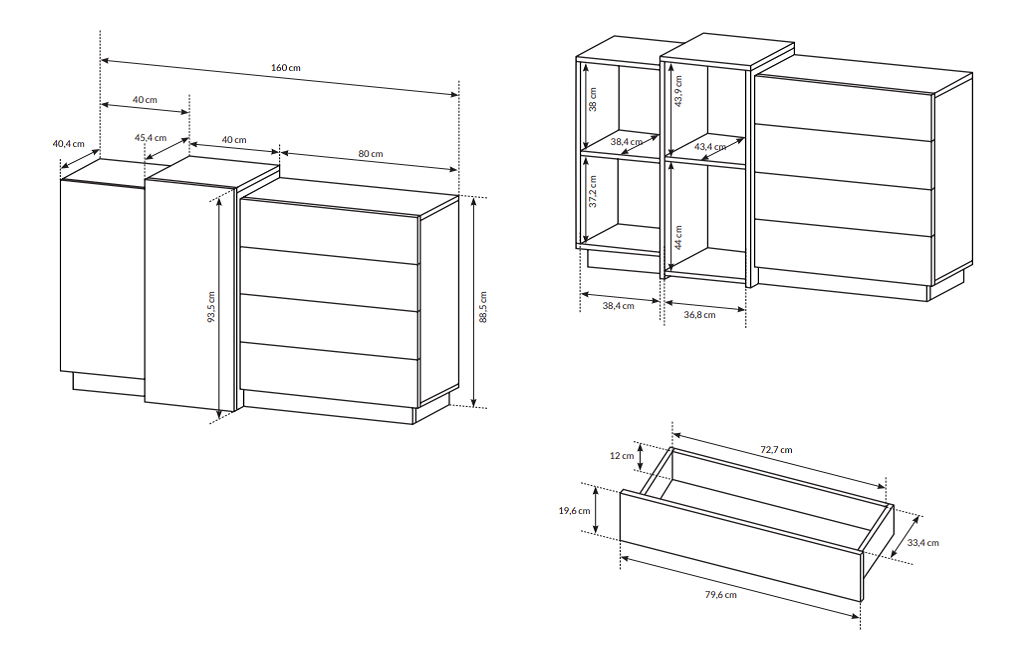 160 cm
40 cm
40,4 cm
45,4 cm
40 cm
80 cm
93,5 cm
88,5 cm

38 cm
43,9 cm
38,4 cm
43,4 cm
37,2 cm
44 cm
38,4 cm
36,8 cm

72,7 cm
12 cm
19,6 cm
33,4 cm
79,6 cm