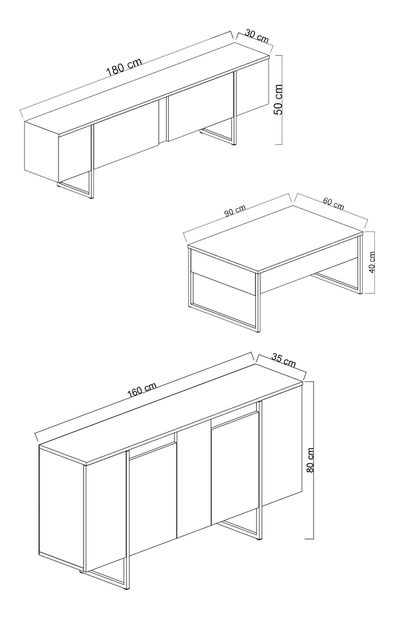 180 cm
30 cm
50 cm

90 cm
60 cm
40 cm

160 cm
35 cm
80 cm