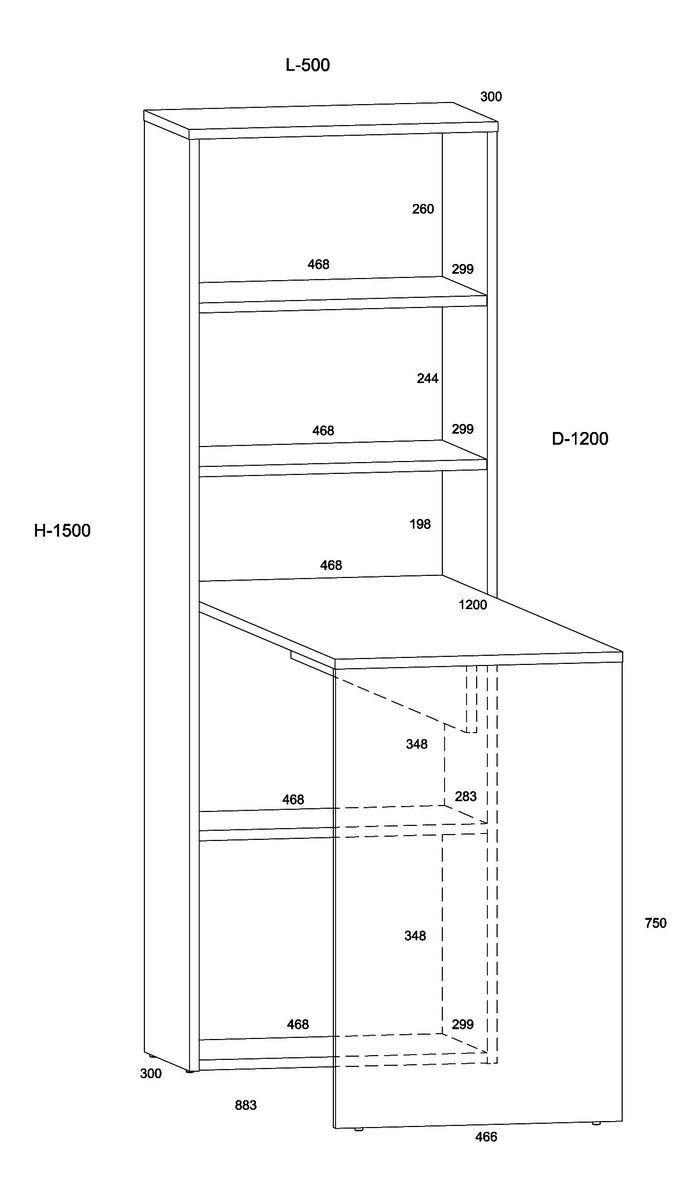 L-500

300

260

468

299

244

468

299

D-1200

H-1500

198

468

1200

348

468

283

348

750

468

299

300

883

466