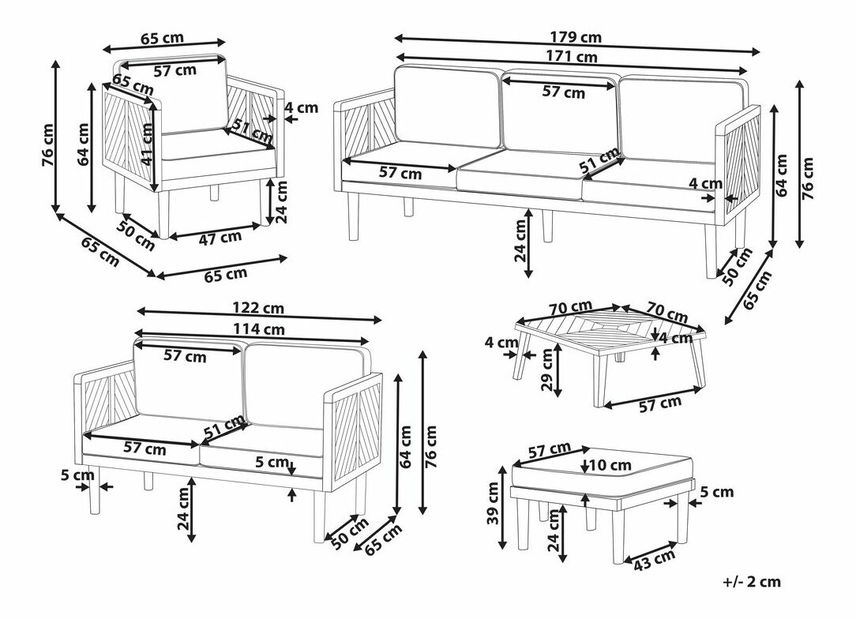 65 cm
57 cm
65 cm
4 cm
76 cm
64 cm
41 cm
51 cm
24 cm
50 cm
47 cm
65 cm
65 cm

179 cm
171 cm
57 cm
57 cm
51 cm
4 cm
64 cm
76 cm
24 cm
50 cm
65 cm

122 cm
114 cm
57 cm
57 cm
51 cm
5 cm
5 cm
64 cm
76 cm
24 cm
50 cm
65 cm

70 cm
70 cm
4 cm
4 cm
29 cm
57 cm

57 cm
10 cm
5 cm
39 cm
24 cm
43 cm

+/- 2 cm