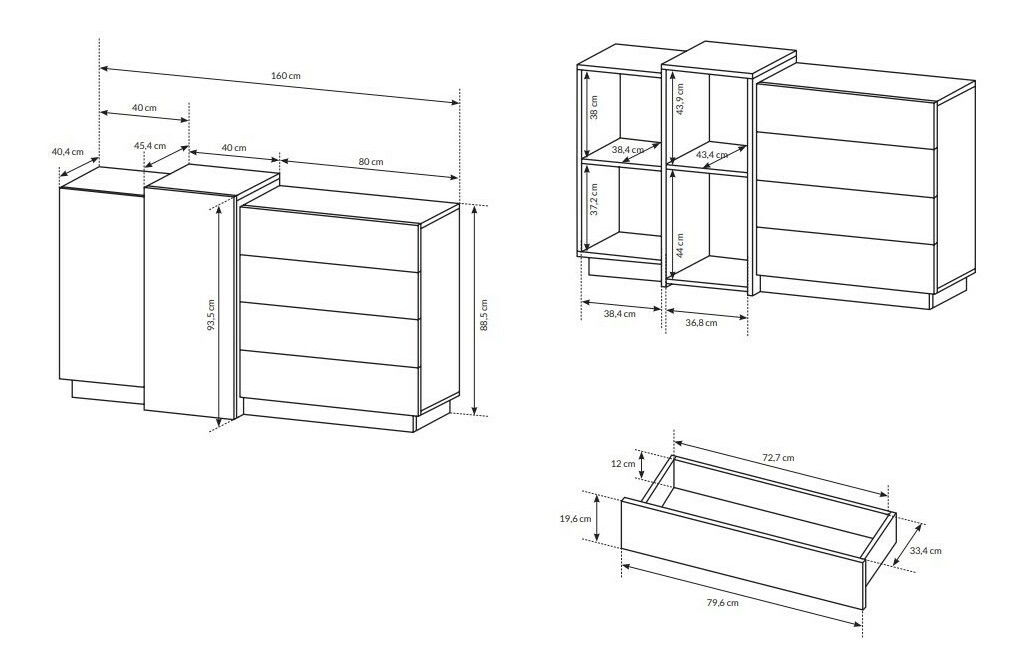 160 cm
40 cm
40,4 cm
45,4 cm
40 cm
80 cm
93,5 cm
88,5 cm
38 cm
43,9 cm
38,4 cm
43,4 cm
37,2 cm
44 cm
38,4 cm
36,8 cm
12 cm
72,7 cm
19,6 cm
33,4 cm
79,6 cm