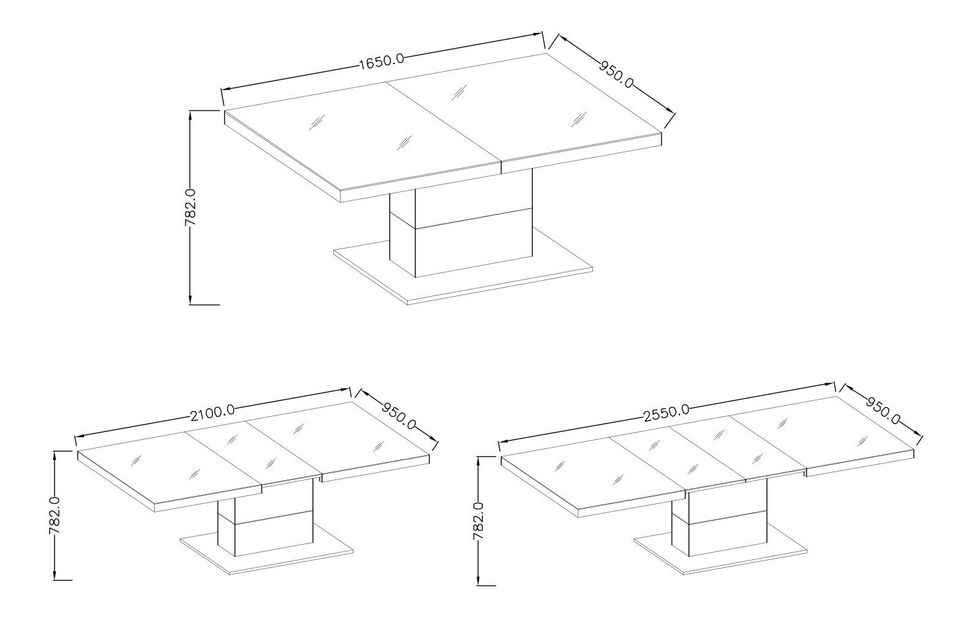 1650.0
950.0
782.0

2100.0
950.0
782.0

2550.0
950.0
782.0