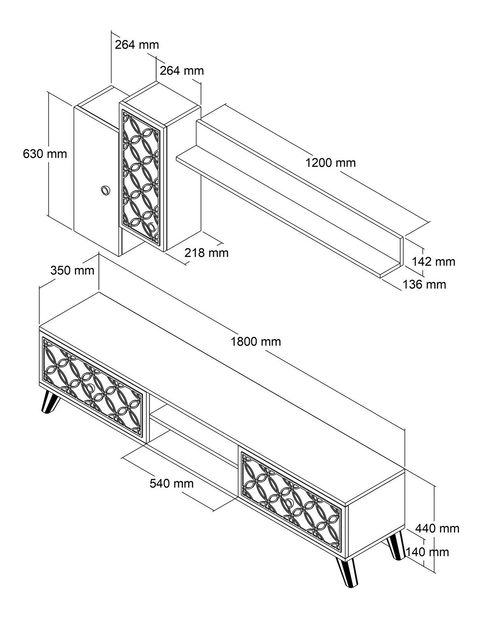 264 mm
264 mm
630 mm
1200 mm
218 mm
142 mm
136 mm
350 mm
1800 mm
540 mm
440 mm
140 mm