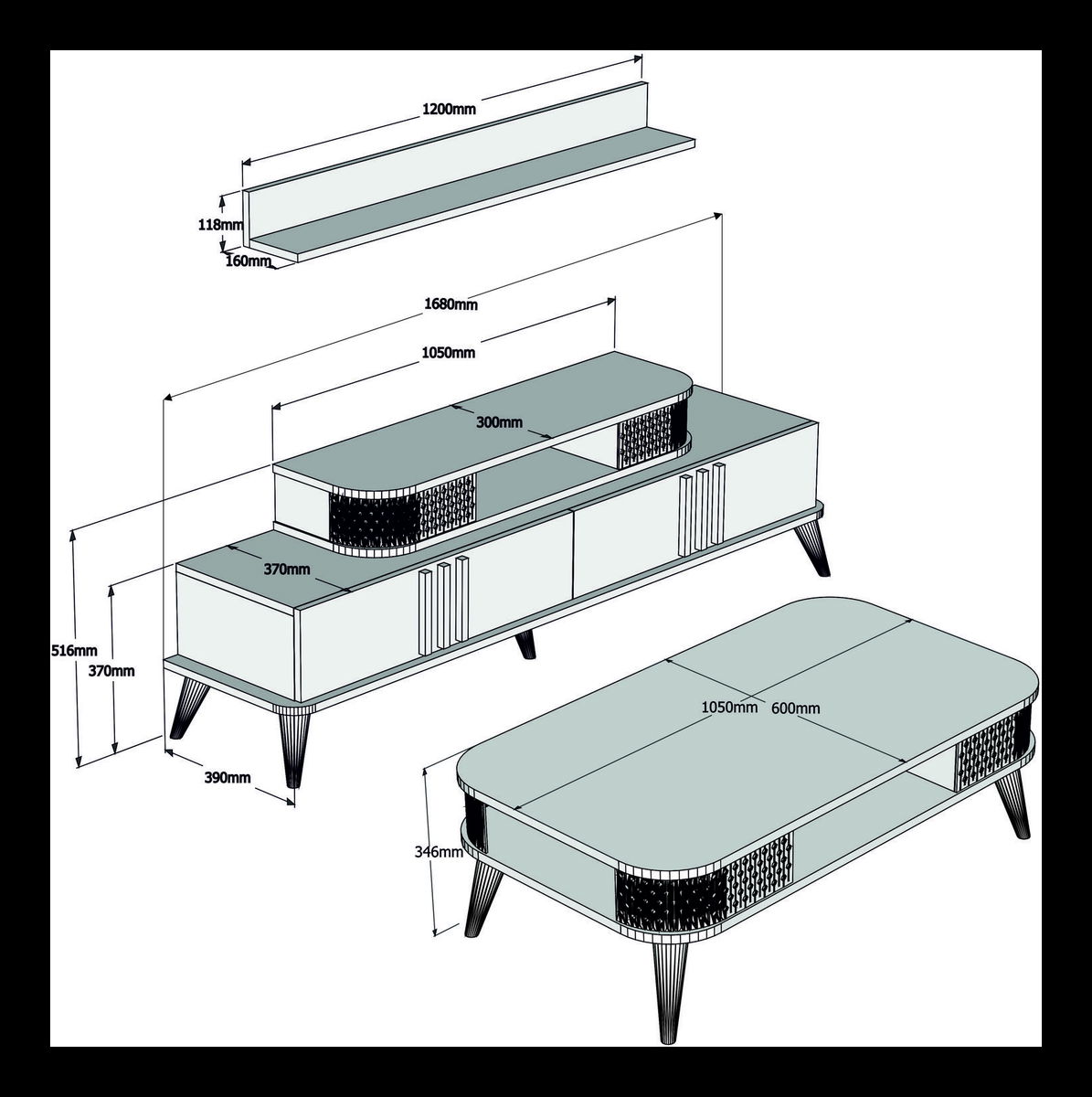 1200mm
118mm
160mm
1680mm
1050mm
300mm
370mm
516mm
370mm
390mm
1050mm 600mm
346mm