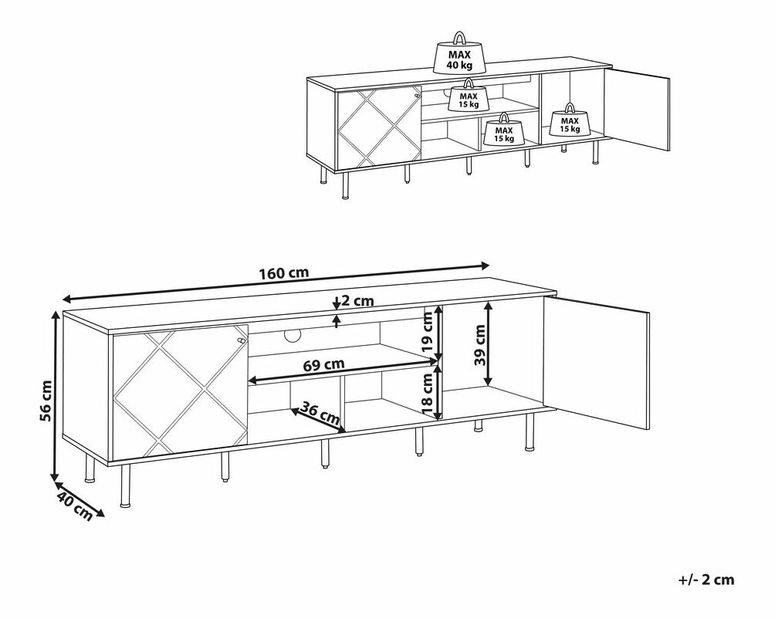 MAX
40 kg

MAX
15 kg

MAX
15 kg

MAX
15 kg

160 cm

2 cm

19 cm

39 cm

69 cm

18 cm

36 cm

56 cm

40 cm

+/- 2 cm