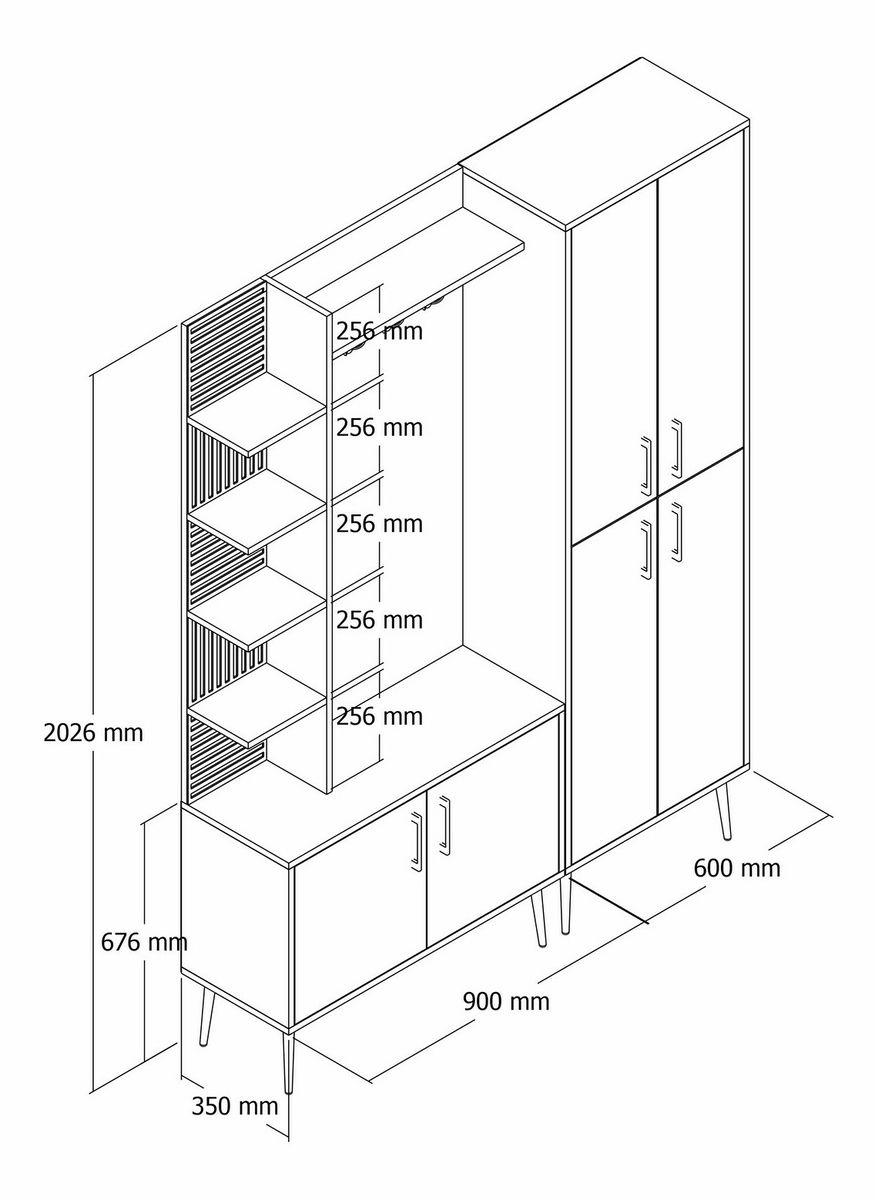 256 mm
256 mm
256 mm
256 mm
256 mm
2026 mm
676 mm
600 mm
900 mm
350 mm