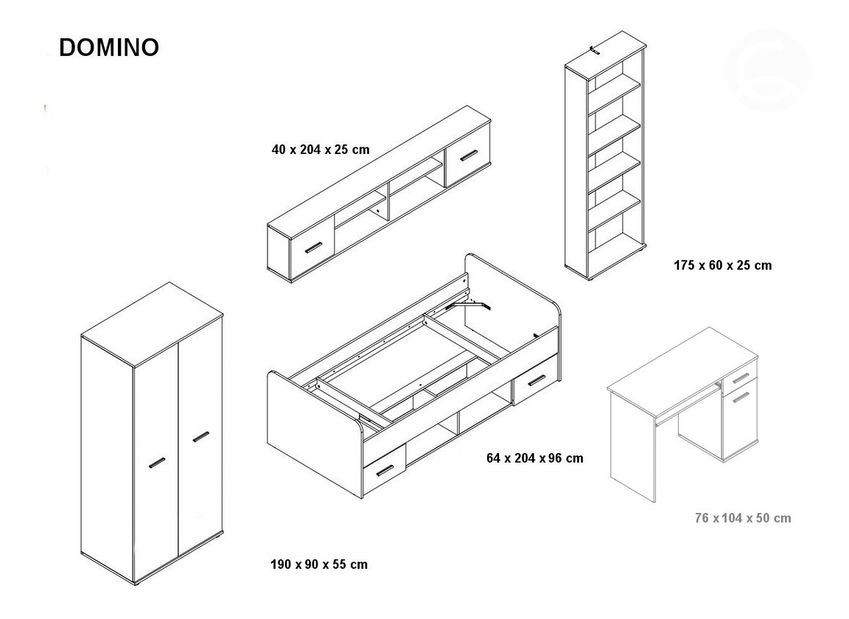 DOMINO

40 x 204 x 25 cm

175 x 60 x 25 cm

64 x 204 x 96 cm

76 x 104 x 50 cm

190 x 90 x 55 cm