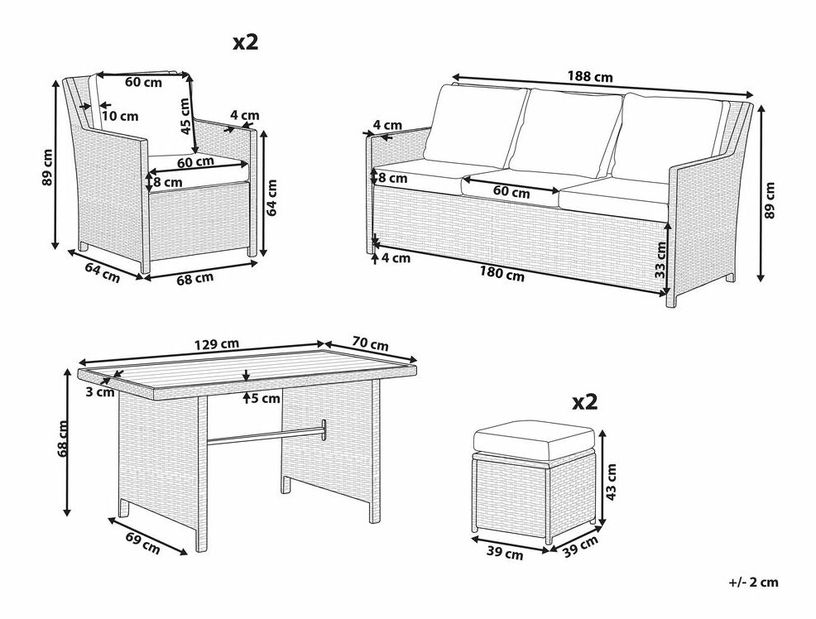 x2

60 cm
10 cm
45 cm
4 cm
89 cm
60 cm
8 cm
64 cm
64 cm
68 cm

188 cm
4 cm
8 cm
60 cm
89 cm
4 cm
180 cm
33 cm

129 cm
70 cm
3 cm
5 cm
68 cm
69 cm

x2

43 cm
39 cm
39 cm

+/- 2 cm