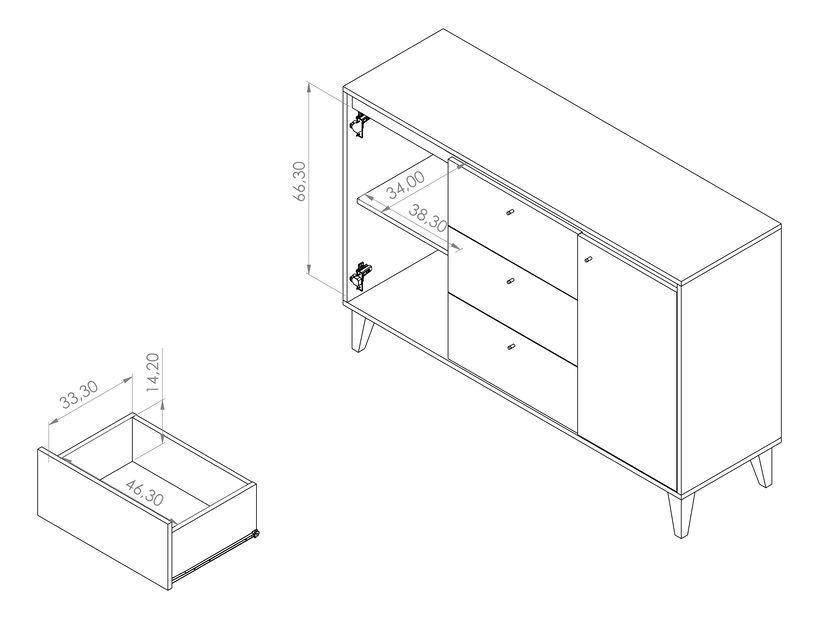 66,30
34,00
38,30
33,30
14,20
46,30