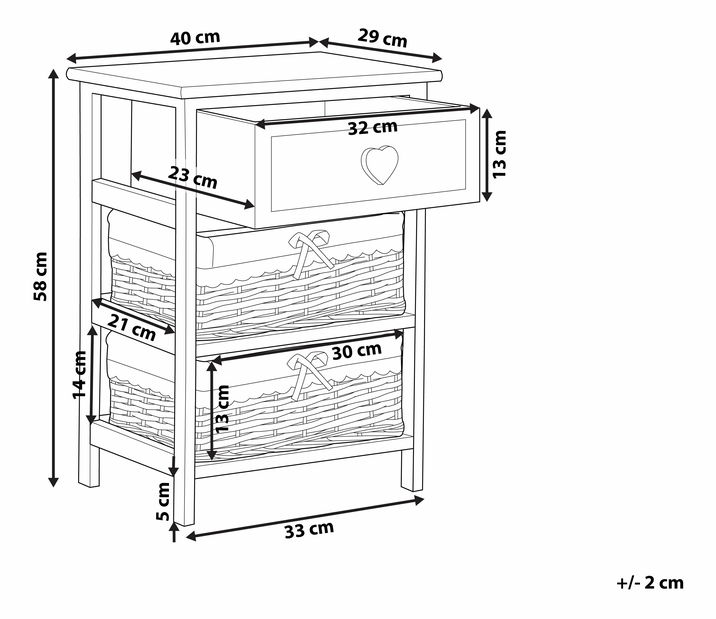 40 cm
29 cm
32 cm
13 cm
23 cm
58 cm
21 cm
30 cm
14 cm
13 cm
5 cm
33 cm
+/- 2 cm