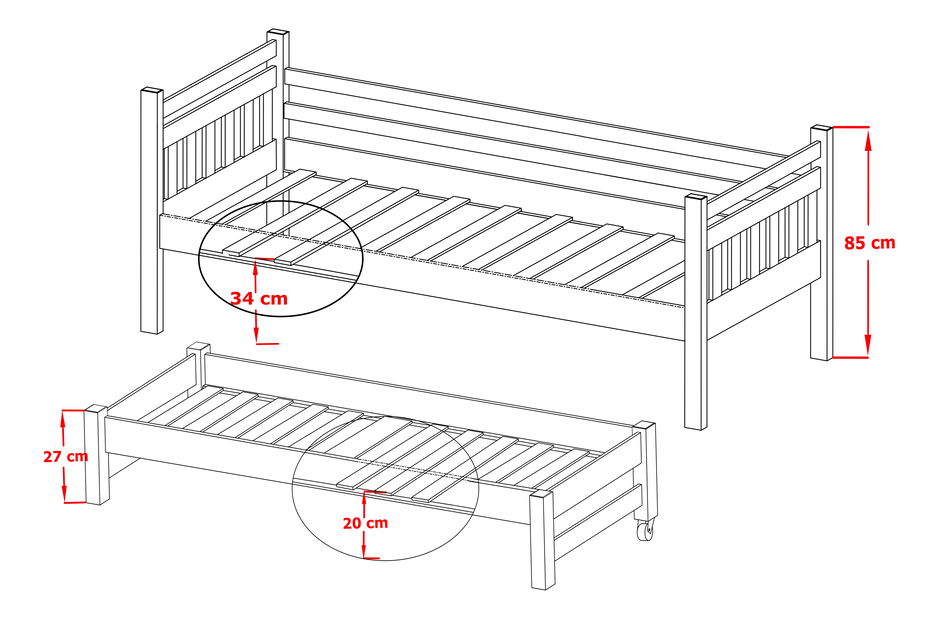 85 cm
34 cm
27 cm
20 cm