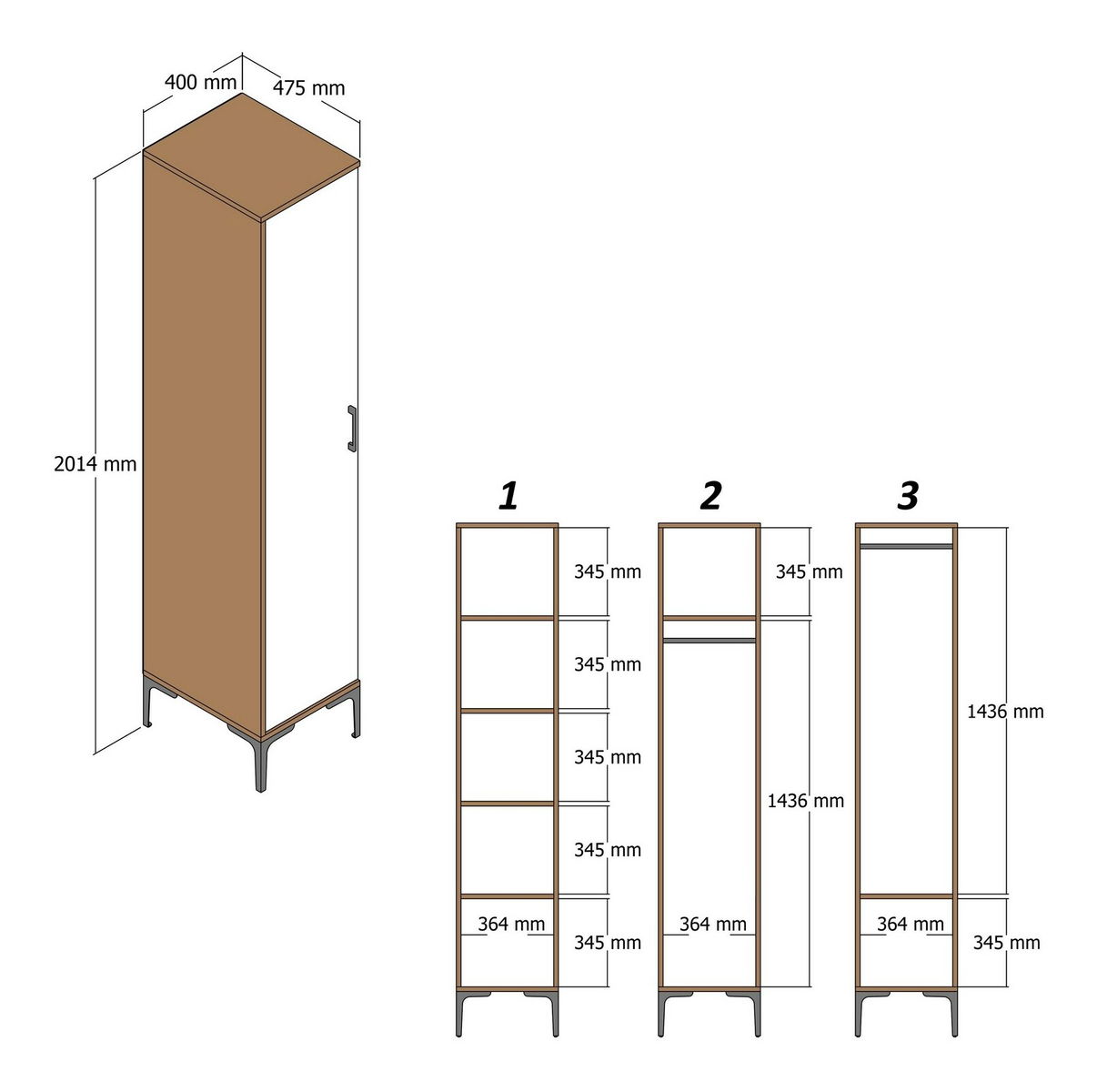 400 mm
475 mm
2014 mm

1
345 mm
345 mm
345 mm
345 mm
364 mm
345 mm

2
345 mm
1436 mm
364 mm

3
1436 mm
364 mm
345 mm