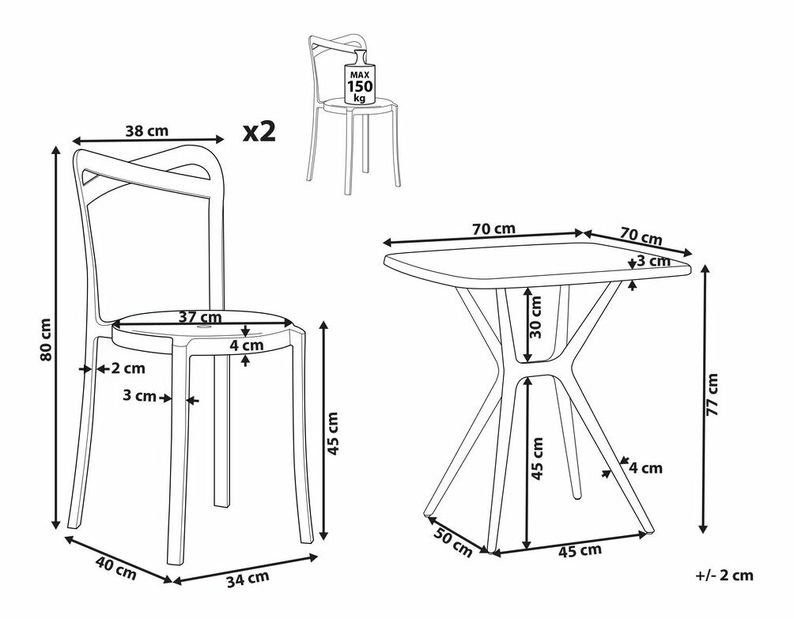 MAX
150
kg

38 cm
x2
80 cm
37 cm
4 cm
2 cm
3 cm
45 cm
40 cm
34 cm

70 cm
70 cm
3 cm
30 cm
77 cm
45 cm
4 cm
50 cm
45 cm

+/- 2 cm