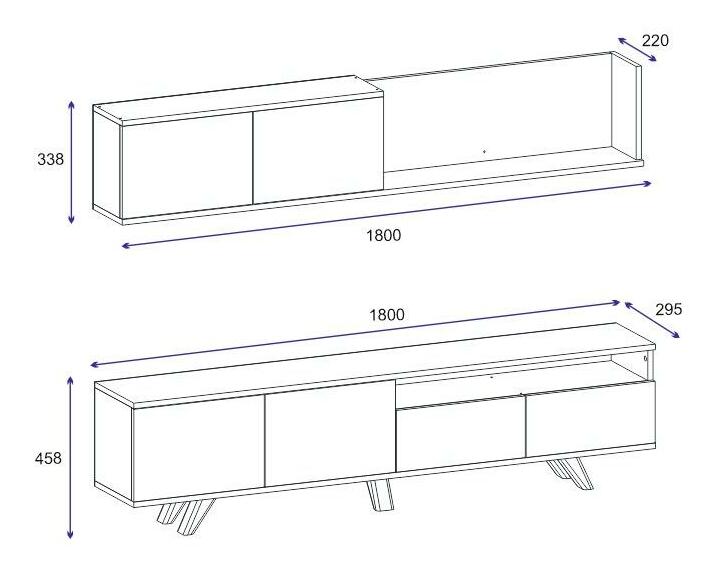 220

338

1800

1800

295

458