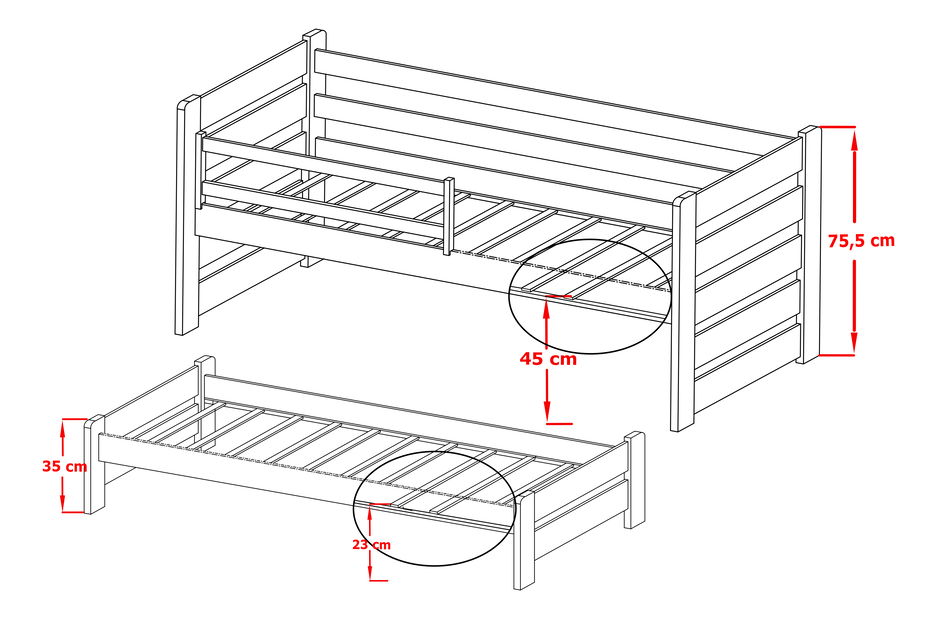 75,5 cm

45 cm

35 cm

23 cm