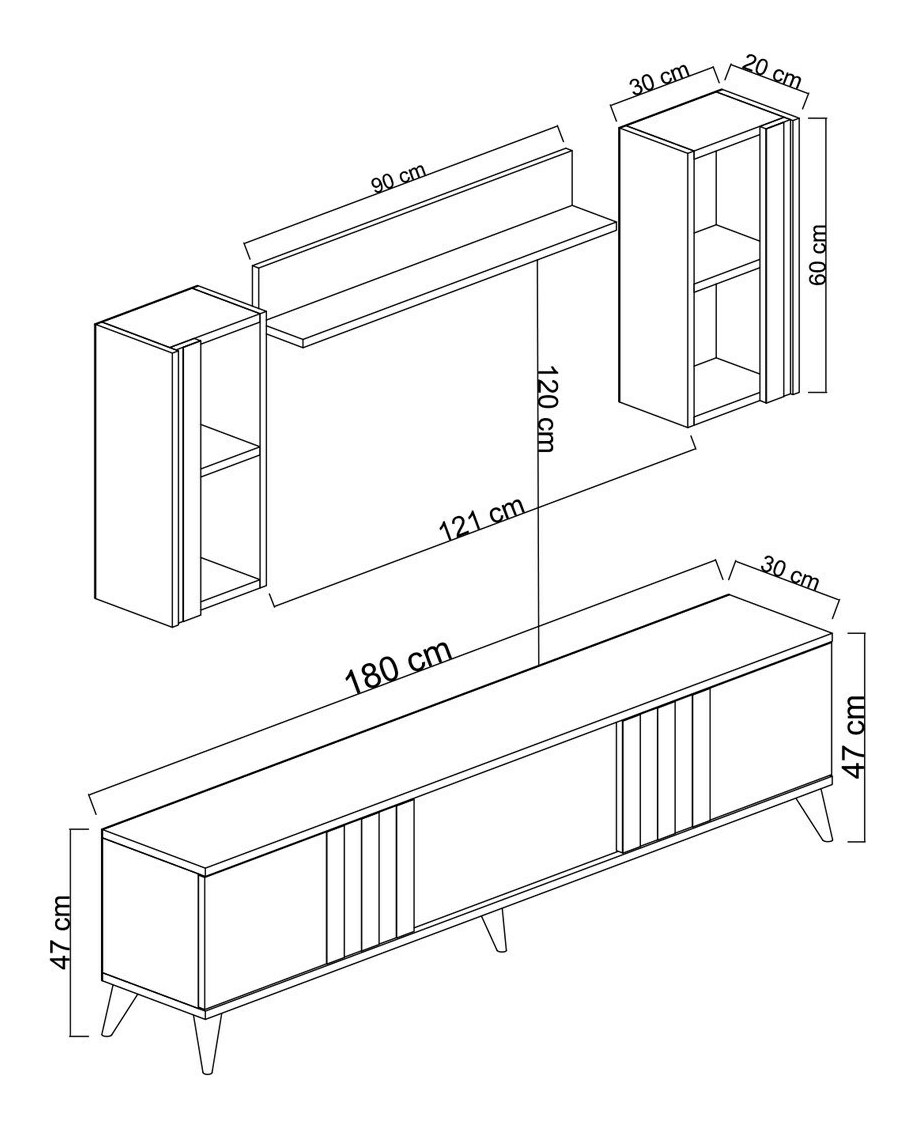 30 cm
20 cm
90 cm
60 cm
120 cm
121 cm
30 cm
180 cm
47 cm
47 cm