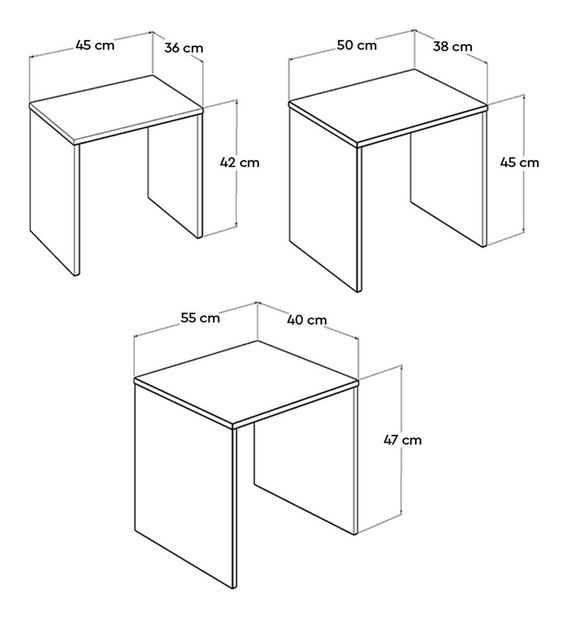 45 cm
36 cm
42 cm

50 cm
38 cm
45 cm

55 cm
40 cm
47 cm