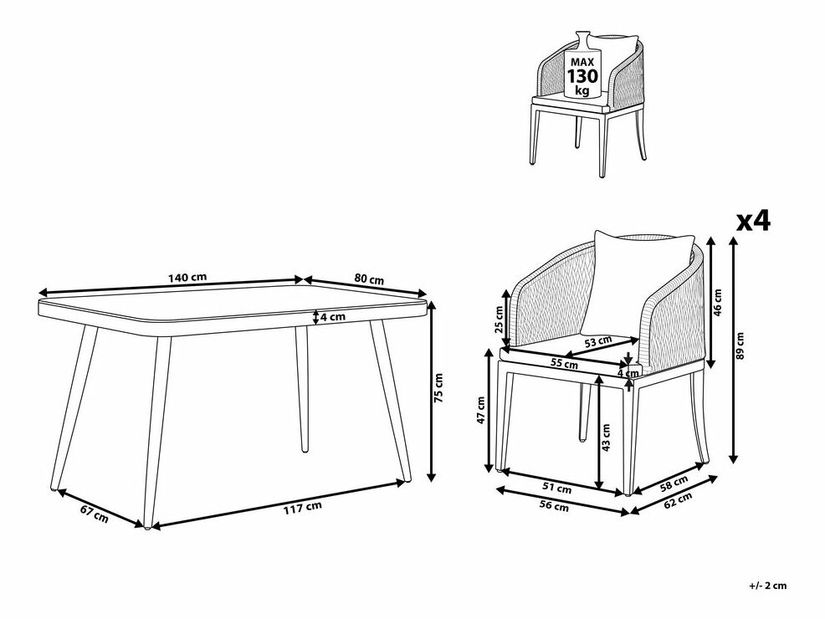 MAX
130
kg

x4

140 cm
80 cm
4 cm
75 cm
67 cm
117 cm

25 cm
53 cm
55 cm
4 cm
46 cm
89 cm
47 cm
43 cm
51 cm
56 cm
58 cm
62 cm

+/- 2 cm