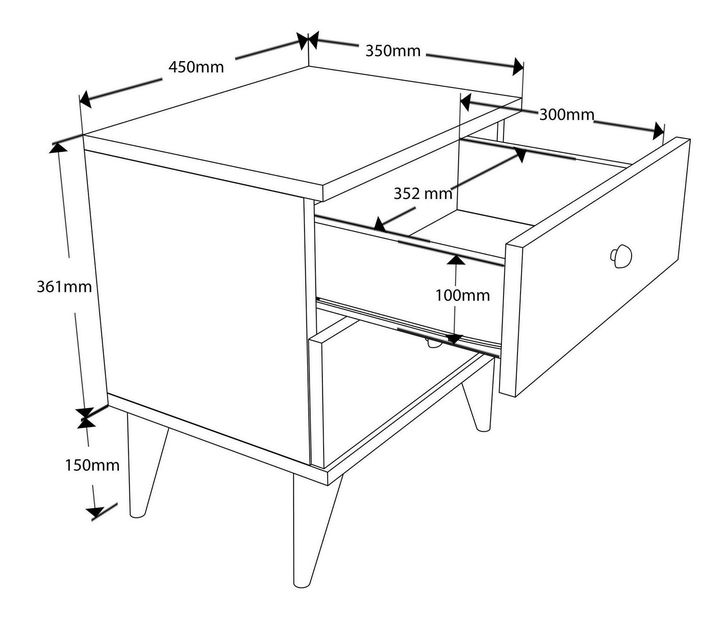 450mm
350mm
300mm
352 mm
361mm
100mm
150mm