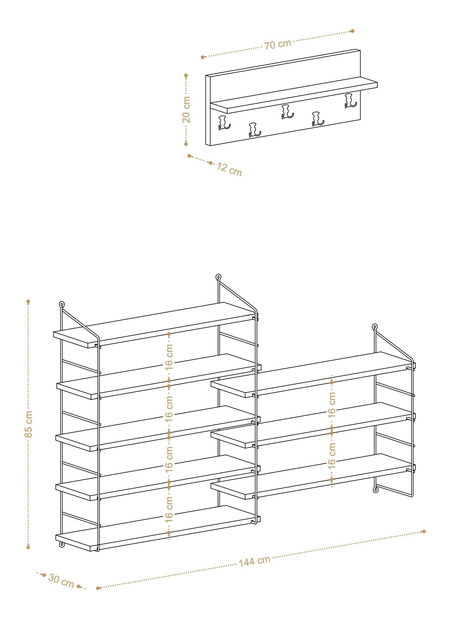 70 cm
20 cm
12 cm
85 cm
16 cm
16 cm
16 cm
16 cm
16 cm
16 cm
30 cm
144 cm