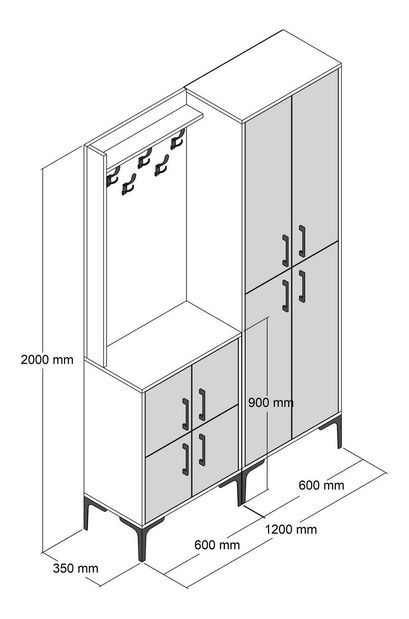 2000 mm

900 mm

600 mm

1200 mm

600 mm

350 mm