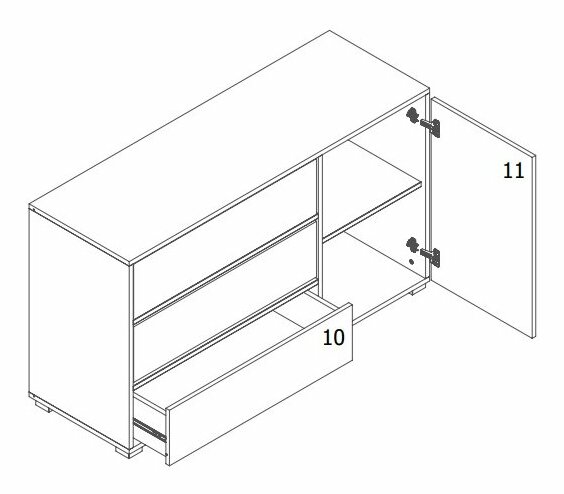 11

10