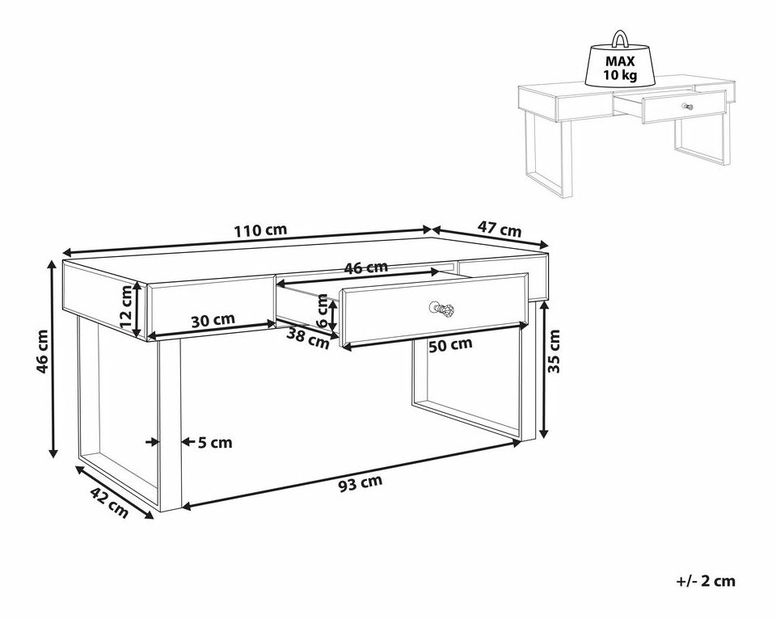 MAX
10 kg

110 cm
47 cm
46 cm
12 cm
30 cm
6 cm
38 cm
50 cm
46 cm
35 cm
5 cm
93 cm
42 cm

+/- 2 cm