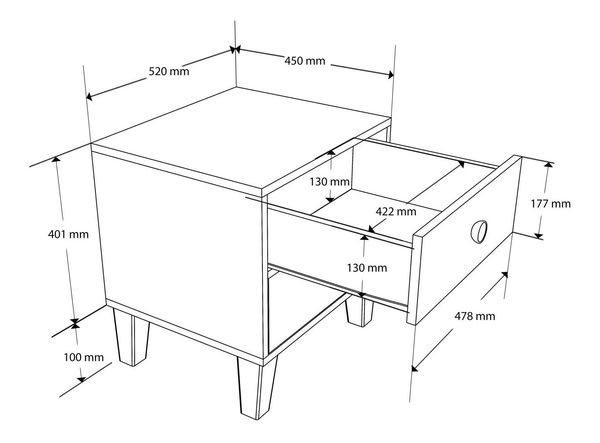 520 mm
450 mm
130 mm
422 mm
177 mm
401 mm
130 mm
478 mm
100 mm