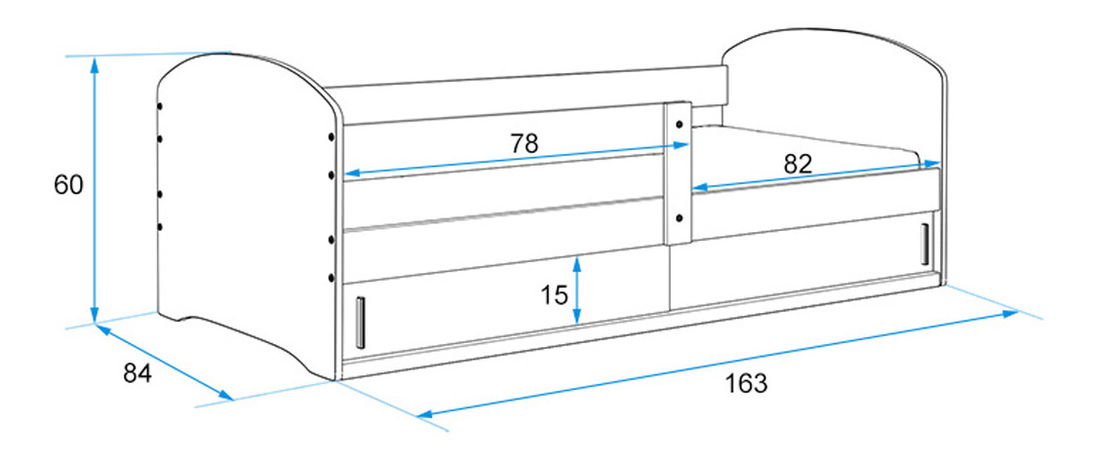 60

78

82

15

84

163