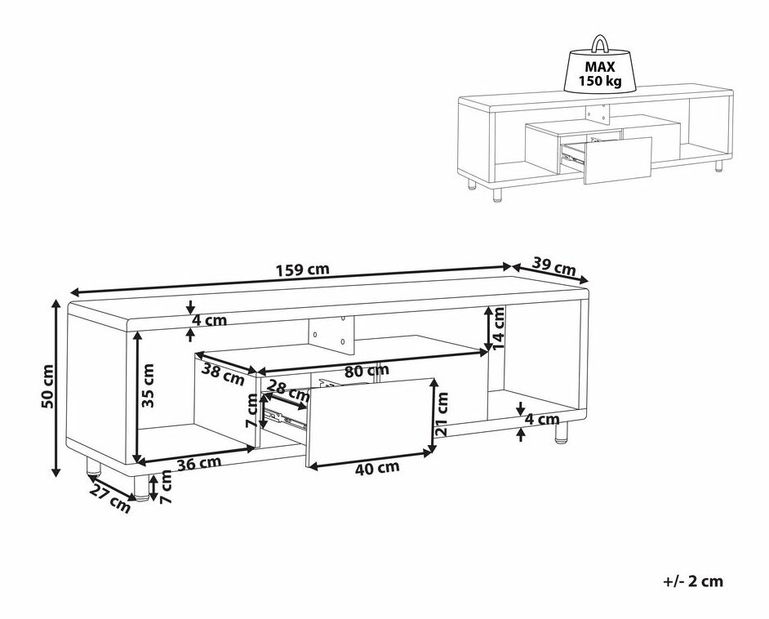 MAX
150 kg

159 cm
39 cm
4 cm
14 cm
50 cm
35 cm
38 cm
80 cm
28 cm
7 cm
21 cm
4 cm
36 cm
40 cm
27 cm
7 cm

+/- 2 cm