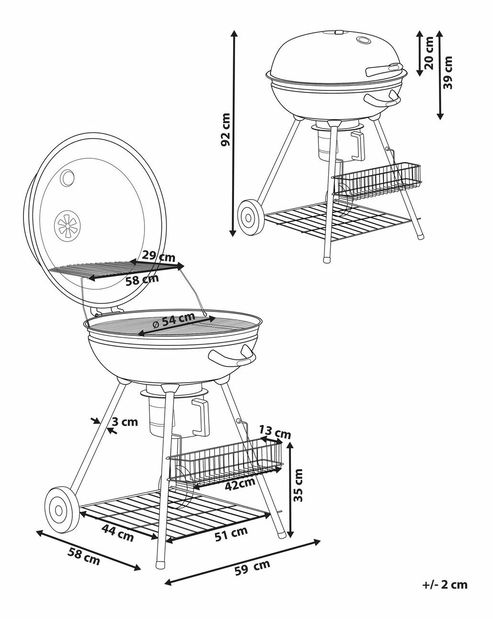 92 cm

20 cm

39 cm

29 cm

58 cm

ø 54 cm

3 cm

13 cm

42cm

35 cm

44 cm

51 cm

58 cm

59 cm

+/- 2 cm