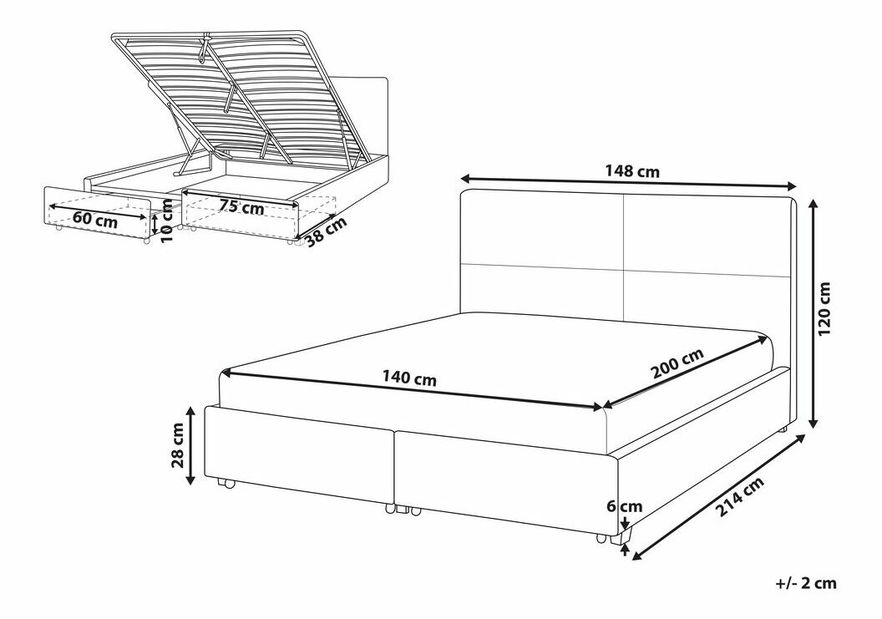 60 cm
10 cm
75 cm
38 cm
148 cm
120 cm
140 cm
200 cm
28 cm
6 cm
214 cm
+/- 2 cm